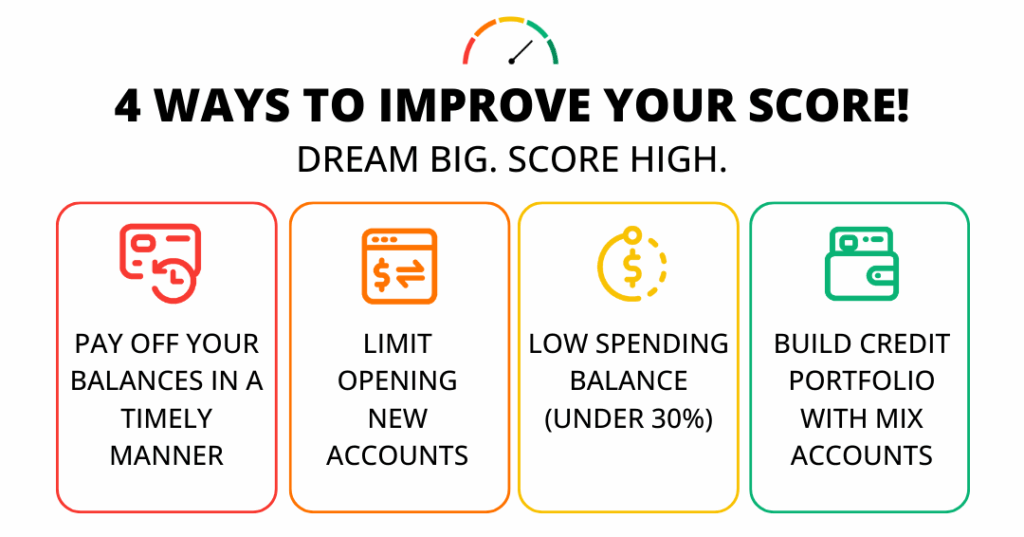 4 WAYS TO IMPROVE YOUR SCORE!

DREAM BIG. SCORE HIGH.

PAY OFF YOUR BALANCES IN A TIMELY MANNER

LIMIT OPENING NEW ACCOUNTS

LOW SPENDING BALANCE (UNDER 30%)

BUILD CREDIT PORTFOLIO WITH MIX ACCOUNTS